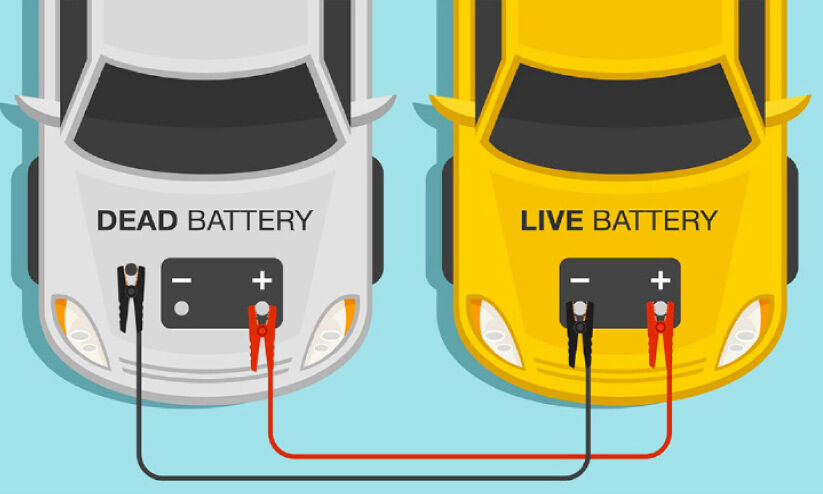 DEAD BATTERY

−
+

LIVE BATTERY

−
+